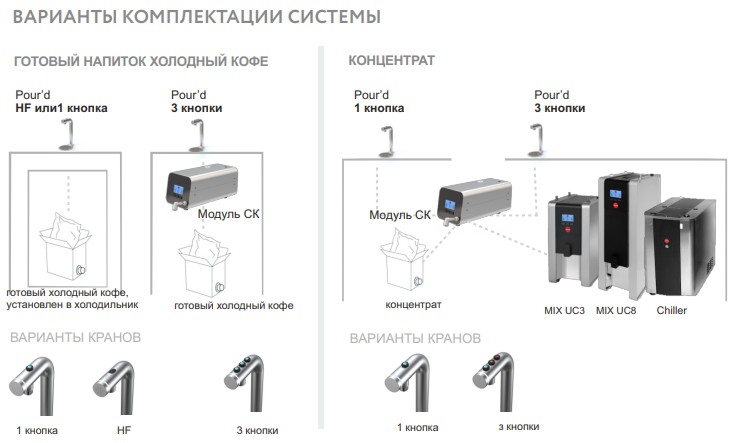 ВАРИАНТЫ КОМПЛЕКТАЦИИ СИСТЕМЫ

ГОТОВЫЙ НАПИТОК ХОЛОДНЫЙ КОФЕ

Pour'd
HF или1 кнопка

Pour'd
3 кнопки

Модуль СК

готовый холодный кофе, установлен в холодильник

готовый холодный кофе

ВАРИАНТЫ КРАНОВ

1 кнопка

HF

3 кнопки

КОНЦЕНТРАТ

Pour'd
1 кнопка

Pour'd
3 кнопки

Модуль СК

концентрат

MIX UC3

MIX UC8

Chiller

ВАРИАНТЫ КРАНОВ

1 кнопка

3 кнопки