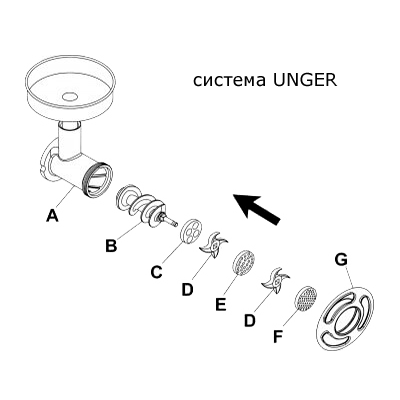 система UNGER

A

B

C

D

E

D

F

G